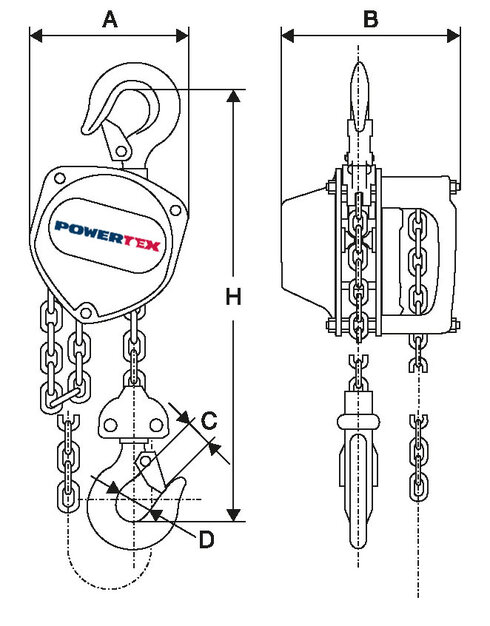 A
B
POWERTEX
H
C
D